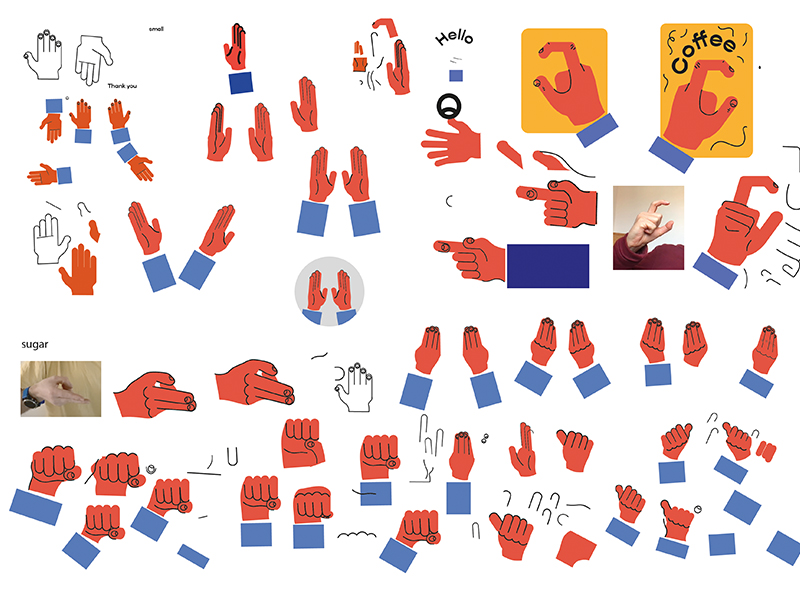 small

Thank you

Hello

Coffee

sugar